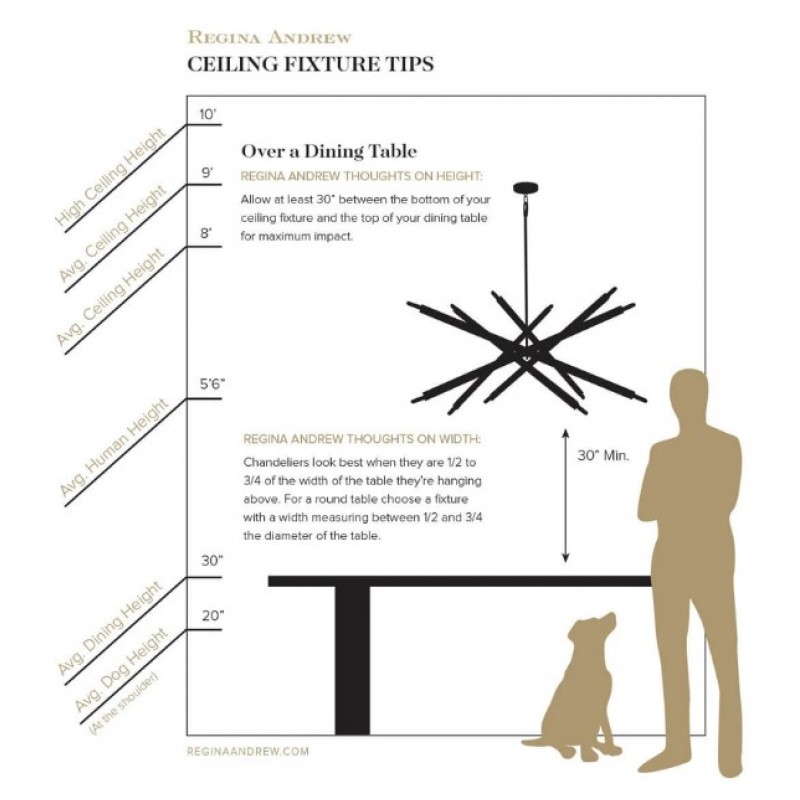 REGINA ANDREW
CEILING FIXTURE TIPS

10'
High Ceiling Height
9'
Avg. Ceiling Height
8'
Avg. Ceiling Height
5'6"
Avg. Human Height
30"
Avg. Dining Height
20"
Avg. Dog Height
(At the shoulder)

Over a Dining Table
REGINA ANDREW THOUGHTS ON HEIGHT:
Allow at least 30" between the bottom of your ceiling fixture and the top of your dining table for maximum impact.

REGINA ANDREW THOUGHTS ON WIDTH:
Chandeliers look best when they are 1/2 to 3/4 of the width of the table they're hanging above. For a round table choose a fixture with a width measuring between 1/2 and 3/4 the diameter of the table.

30" Min.

REGINAANDREW.COM